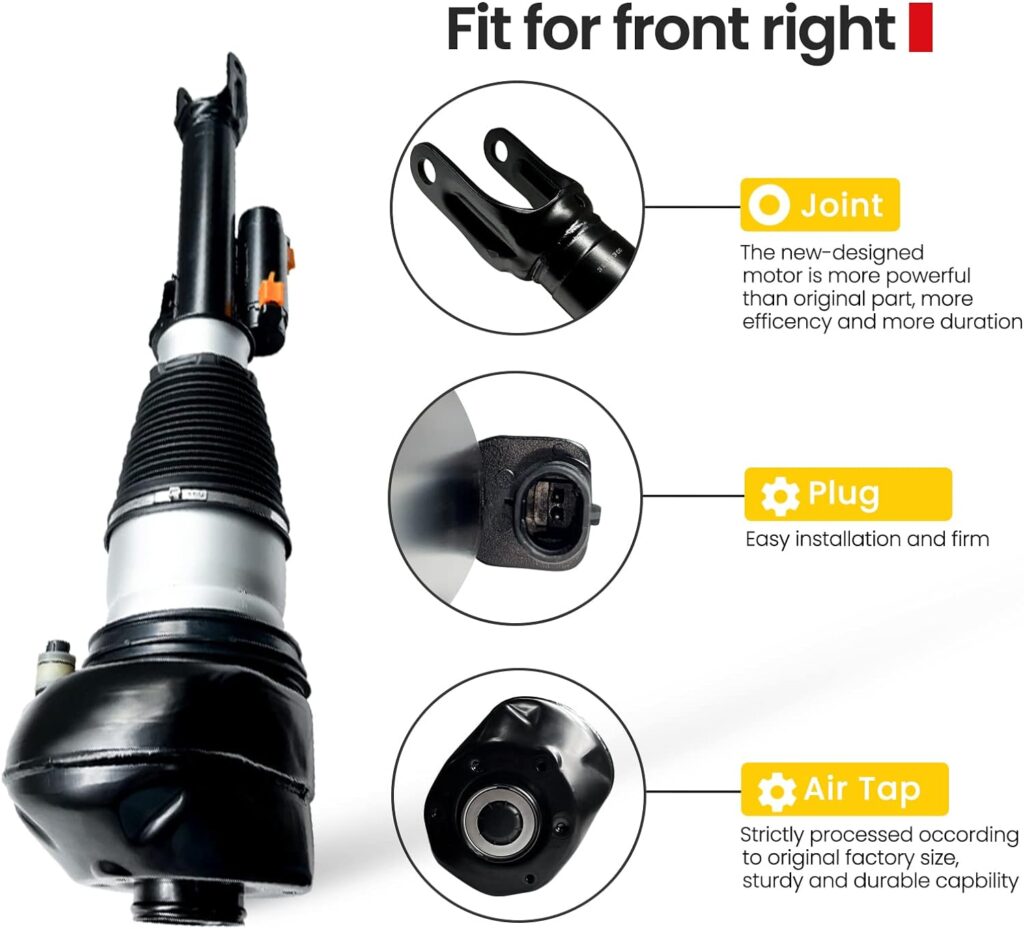 Fit for front right

Joint

The new-designed motor is more powerful than original part, more efficency and more duration

Plug

Easy installation and firm

Air Tap

Strictly processed occording to original factory size, sturdy and durable capbility